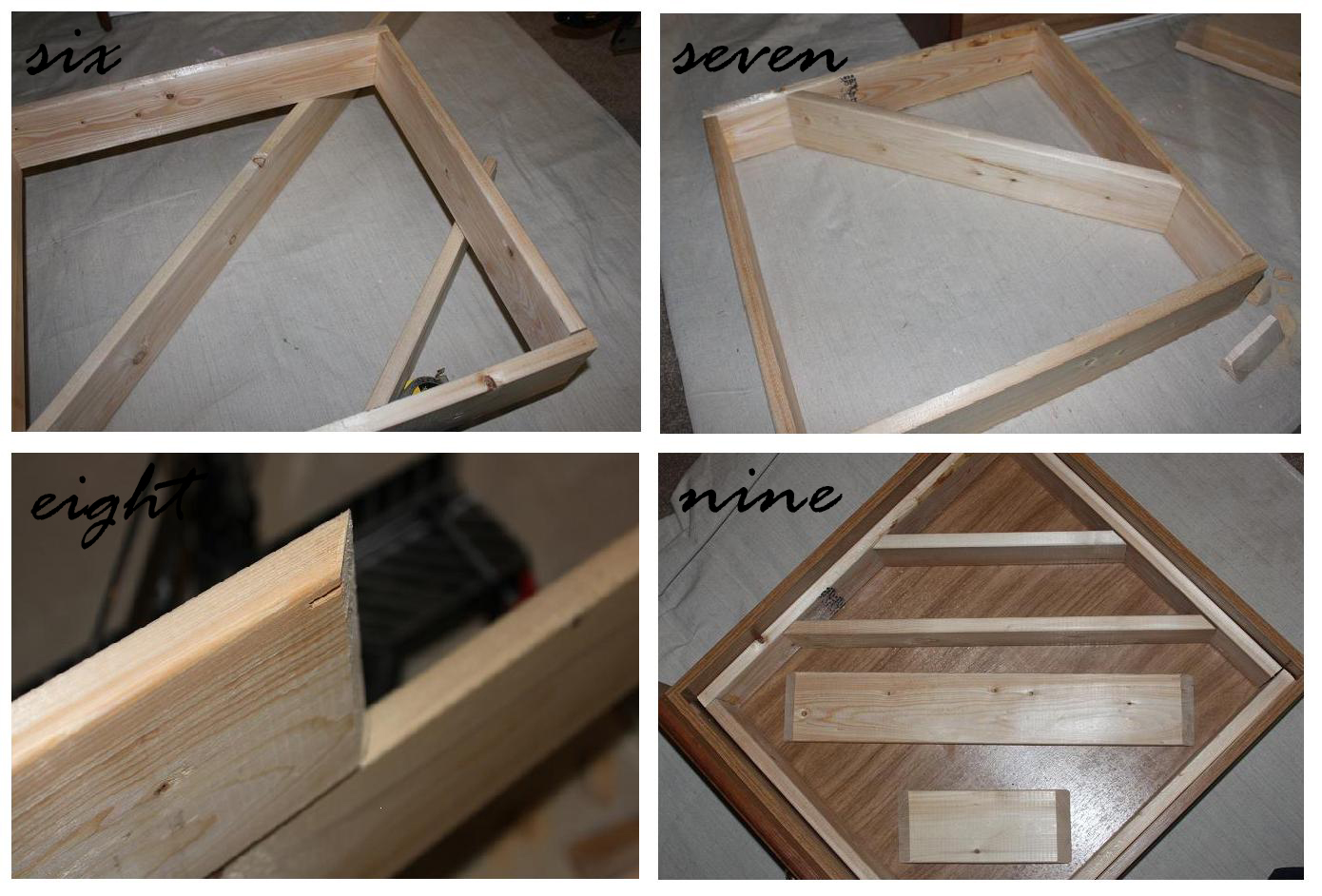 six

seven

eight

nine