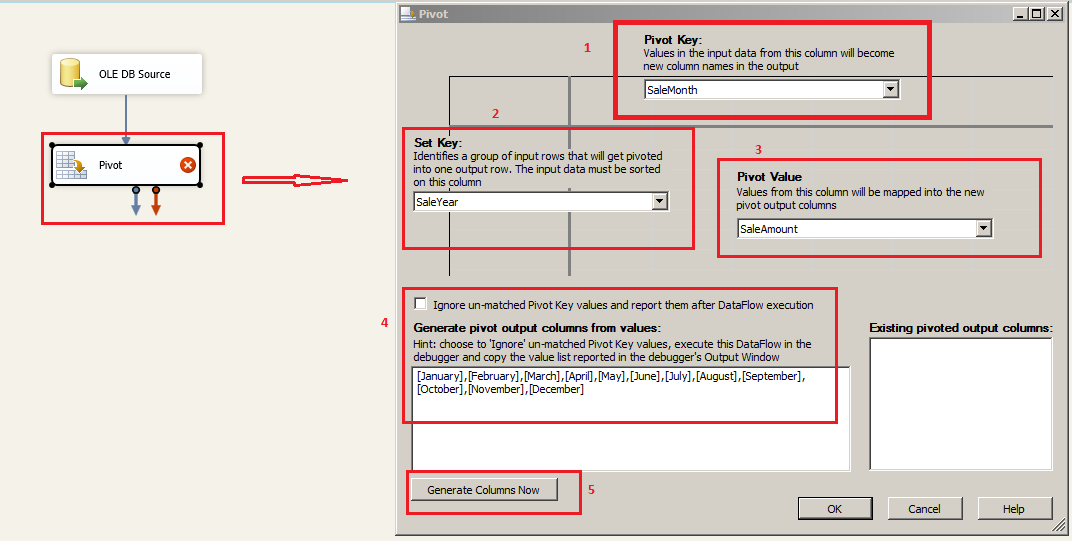 OLE DB Source

Pivot

Pivot

1

Pivot Key:
Values in the input data from this column will become new column names in the output

SaleMonth

2

Set Key:
Identifies a group of input rows that will get pivoted into one output row. The input data must be sorted on this column

SaleYear

3

Pivot Value
Values from this column will be mapped into the new pivot output columns

SaleAmount

4

Ignore un-matched Pivot Key values and report them after DataFlow execution

Generate pivot output columns from values:
Hint: choose to 'Ignore' un-matched Pivot Key values, execute this DataFlow in the debugger and copy the value list reported in the debugger's Output Window

[January],[February],[March],[April],[May],[June],[July],[August],[September],[October],[November],[December]

Existing pivoted output columns:

Generate Columns Now

5

OK

Cancel

Help