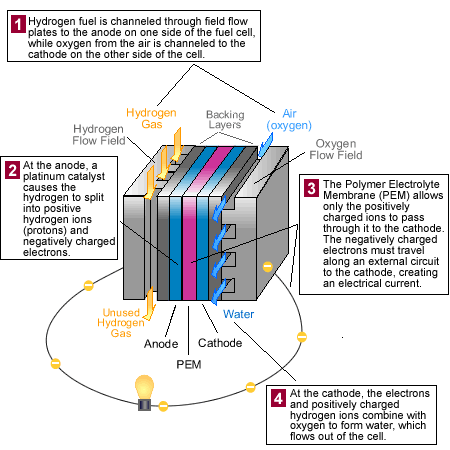 1 Hydrogen fuel is channeled through field flow plates to the anode on one side of the fuel cell, while oxygen from the air is channeled to the cathode on the other side of the cell.

Hydrogen Gas

Backing Layers

Air (oxygen)

Hydrogen Flow Field

Oxygen Flow Field

2 At the anode, a platinum catalyst causes the hydrogen to split into positive hydrogen ions (protons) and negatively charged electrons.

3 The Polymer Electrolyte Membrane (PEM) allows only the positively charged ions to pass through it to the cathode. The negatively charged electrons must travel along an external circuit to the cathode, creating an electrical current.

Unused Hydrogen Gas

Water

Anode

Cathode

PEM

4 At the cathode, the electrons and positively charged hydrogen ions combine with oxygen to form water, which flows out of the cell.