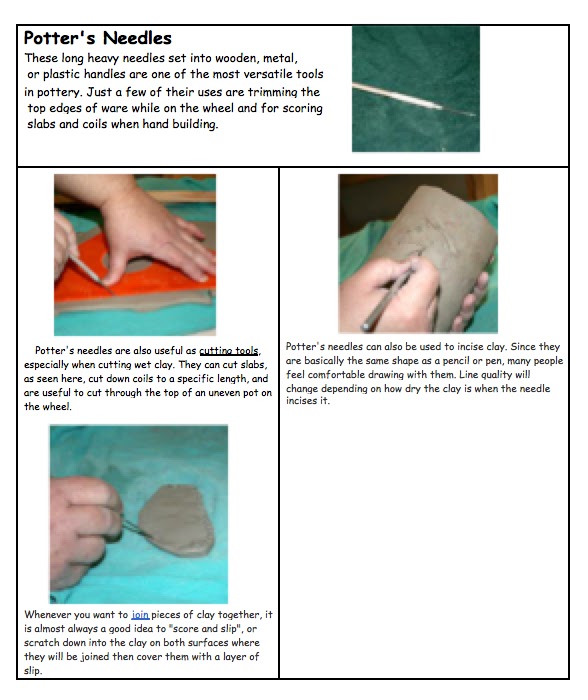 Potter's Needles

These long heavy needles set into wooden, metal, or plastic handles are one of the most versatile tools in pottery. Just a few of their uses are trimming the top edges of ware while on the wheel and for scoring slabs and coils when hand building.

Potter's needles are also useful as cutting tools, especially when cutting wet clay. They can cut slabs, as seen here, cut down coils to a specific length, and are useful to cut through the top of an uneven pot on the wheel.

Whenever you want to join pieces of clay together, it is almost always a good idea to "score and slip", or scratch down into the clay on both surfaces where they will be joined then cover them with a layer of slip.

Potter's needles can also be used to incise clay. Since they are basically the same shape as a pencil or pen, many people feel comfortable drawing with them. Line quality will change depending on how dry the clay is when the needle incises it.