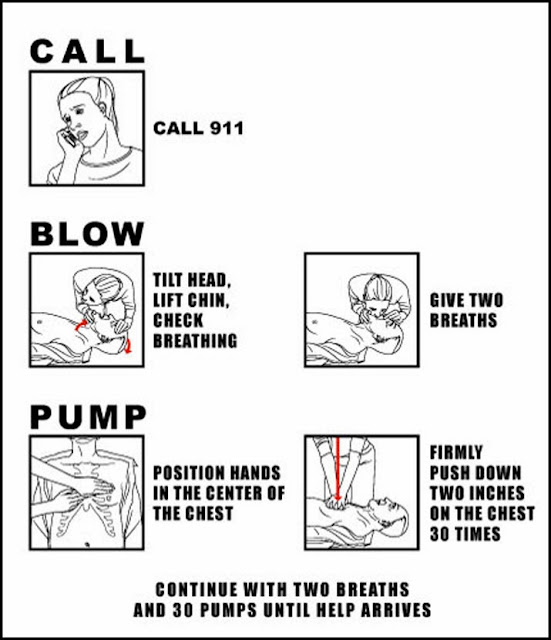 CALL

CALL 911

BLOW

TILT HEAD, LIFT CHIN, CHECK BREATHING

GIVE TWO BREATHS

PUMP

POSITION HANDS IN THE CENTER OF THE CHEST

FIRMLY PUSH DOWN TWO INCHES ON THE CHEST 30 TIMES

CONTINUE WITH TWO BREATHS AND 30 PUMPS UNTIL HELP ARRIVES