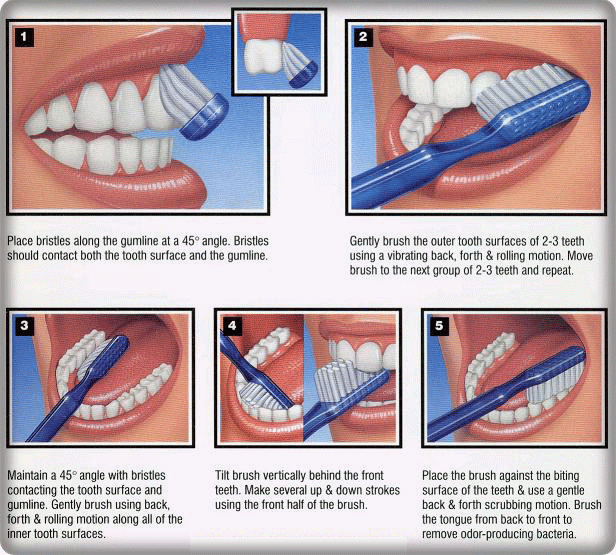 1

Place bristles along the gumline at a 45° angle. Bristles should contact both the tooth surface and the gumline.

2

Gently brush the outer tooth surfaces of 2-3 teeth using a vibrating back, forth & rolling motion. Move brush to the next group of 2-3 teeth and repeat.

3

Maintain a 45° angle with bristles contacting the tooth surface and gumline. Gently brush using back, forth & rolling motion along all of the inner tooth surfaces.

4

Tilt brush vertically behind the front teeth. Make several up & down strokes using the front half of the brush.

5

Place the brush against the biting surface of the teeth & use a gentle back & forth scrubbing motion. Brush the tongue from back to front to remove odor-producing bacteria.