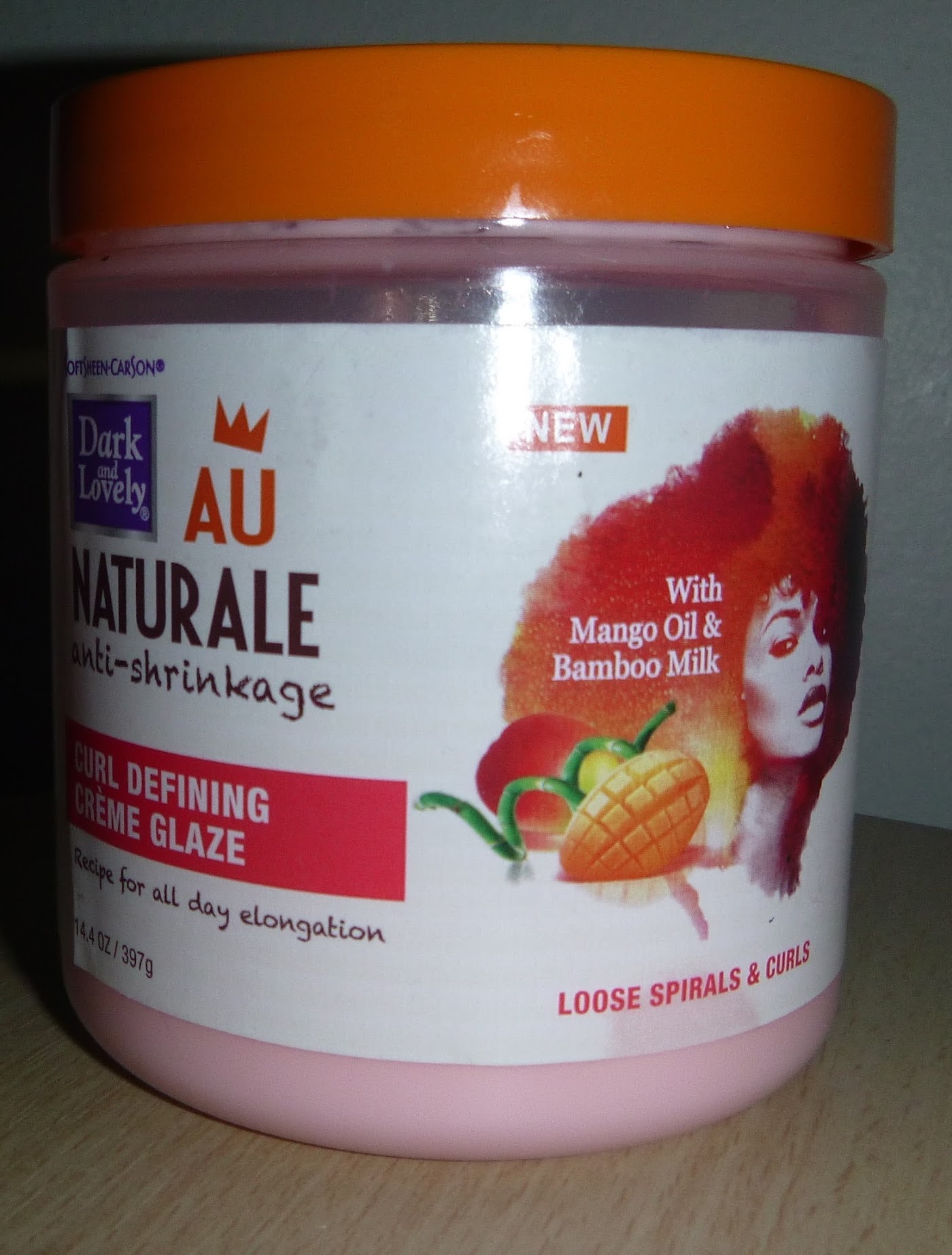 SOFTSHEEN·CARSON®

Dark and Lovely®

AU NATURALE

anti-shrinkage

CURL DEFINING CRÈME GLAZE

Recipe for all day elongation

14.4 OZ / 397g

NEW

With Mango Oil & Bamboo Milk

LOOSE SPIRALS & CURLS