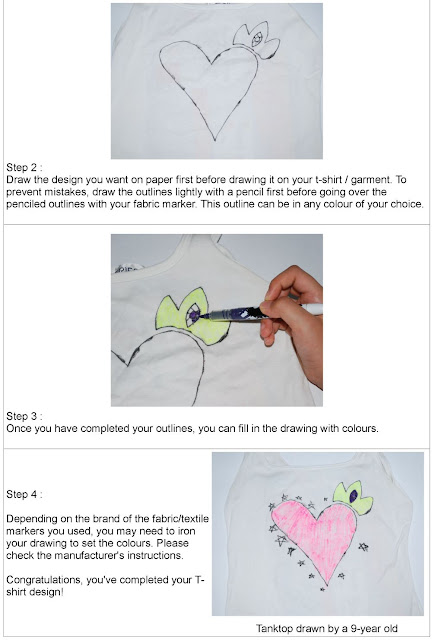 Step 2 :
Draw the design you want on paper first before drawing it on your t-shirt / garment. To prevent mistakes, draw the outlines lightly with a pencil first before going over the penciled outlines with your fabric marker. This outline can be in any colour of your choice.

Step 3 :
Once you have completed your outlines, you can fill in the drawing with colours.

Step 4 :

Depending on the brand of the fabric/textile markers you used, you may need to iron your drawing to set the colours. Please check the manufacturer's instructions.

Congratulations, you've completed your T-shirt design!

Tanktop drawn by a 9-year old