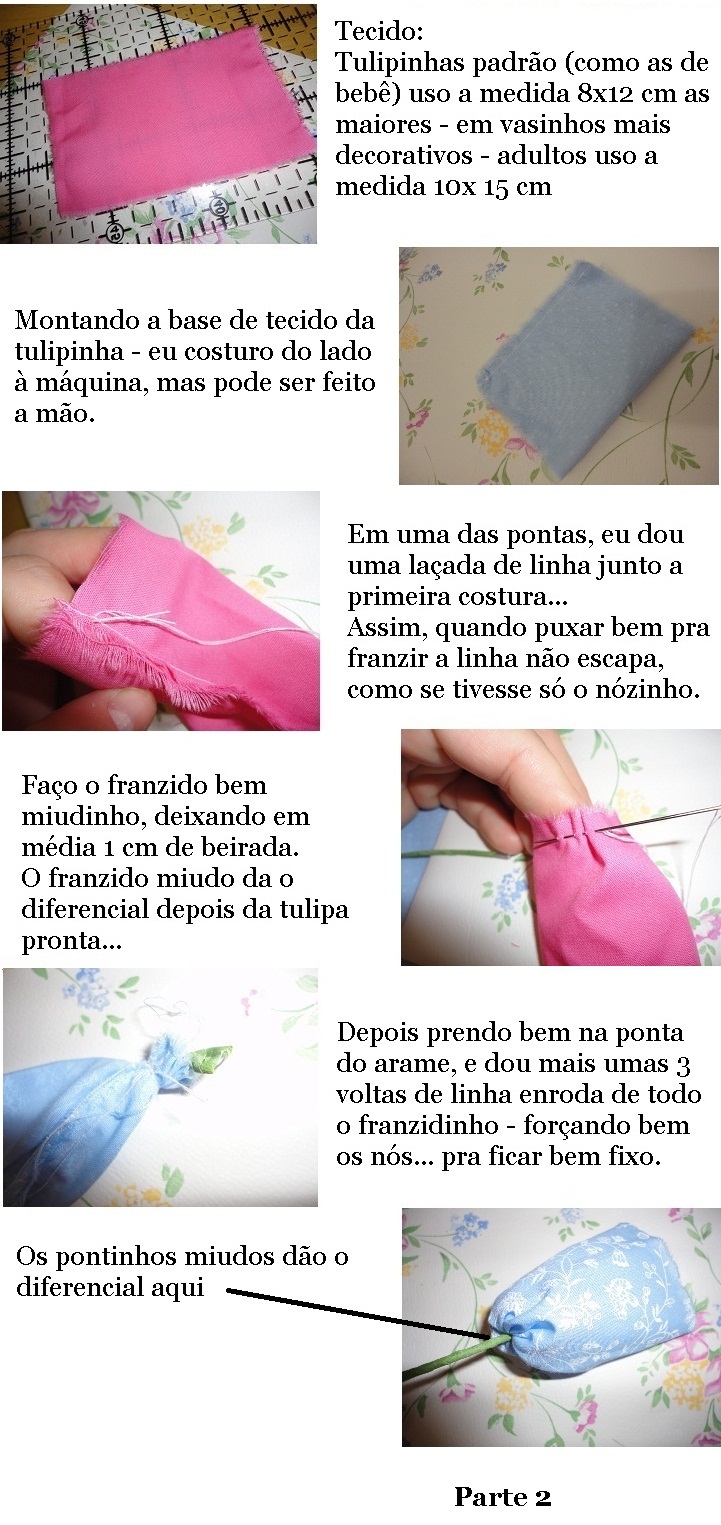 Tecido:
Tulipinhas padrão (como as de bebê) uso a medida 8x12 cm as maiores - em vasinhos mais decorativos - adultos uso a medida 10x 15 cm

Montando a base de tecido da tulipinha - eu costuro do lado à máquina, mas pode ser feito a mão.

Em uma das pontas, eu dou uma laçada de linha junto a primeira costura...
Assim, quando puxar bem pra franzir a linha não escapa, como se tivesse só o nózinho.

Faço o franzido bem miudinho, deixando em média 1 cm de beirada.
O franzido miudo da o diferencial depois da tulipa pronta...

Depois prendo bem na ponta do arame, e dou mais umas 3 voltas de linha enroda de todo o franzidinho - forçando bem os nós... pra ficar bem fixo.

Os pontinhos miudos dão o diferencial aqui

Parte 2