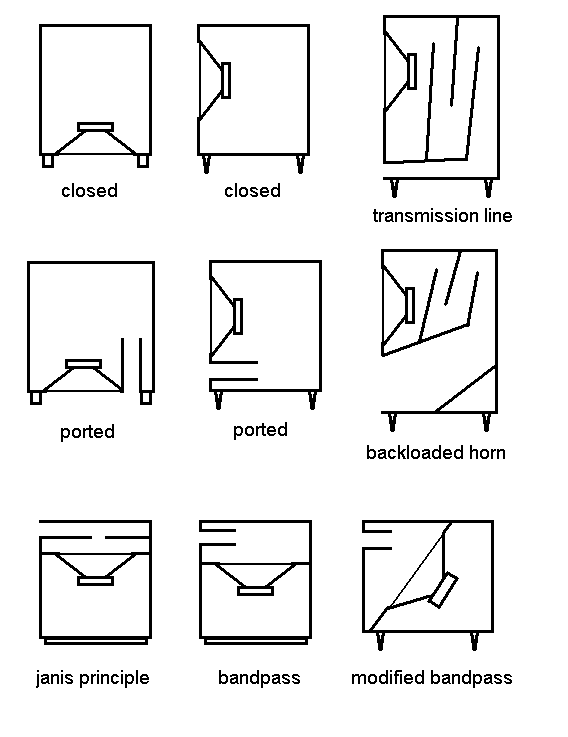 closed

closed

transmission line

ported

ported

backloaded horn

janis principle

bandpass

modified bandpass