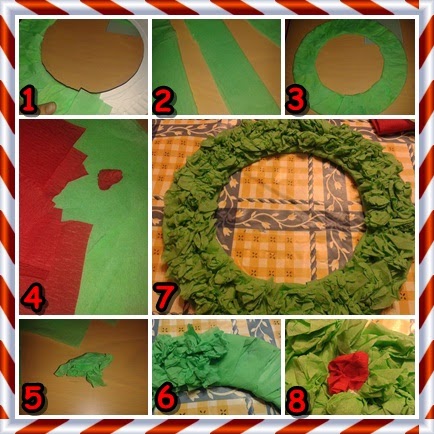 1
2
3
4
7
5
6
8