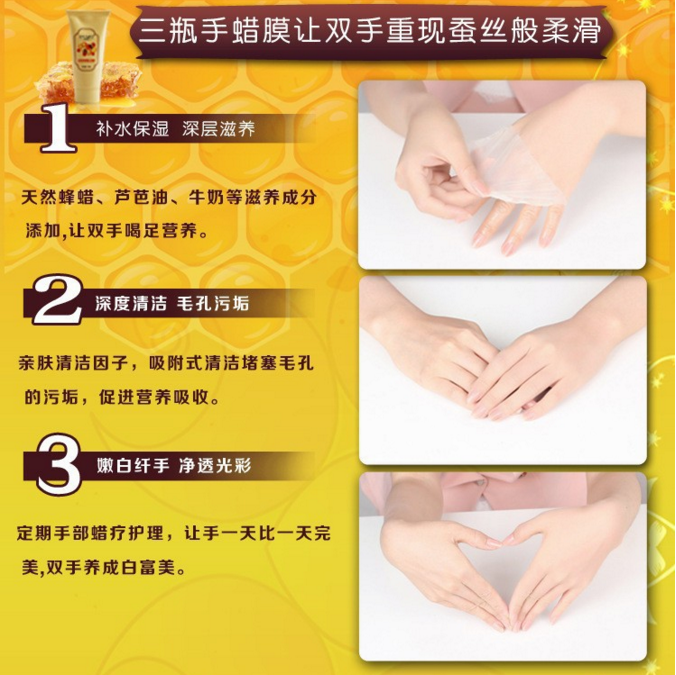 三瓶手蜡膜让双手重现蚕丝般柔滑

1 补水保湿 深层滋养

天然蜂蜡、芦芭油、牛奶等滋养成分添加,让双手喝足营养。

2 深度清洁 毛孔污垢

亲肤清洁因子，吸附式清洁堵塞毛孔的污垢，促进营养吸收。

3 嫩白纤手 净透光彩

定期手部蜡疗护理，让手一天比一天完美,双手养成白富美。