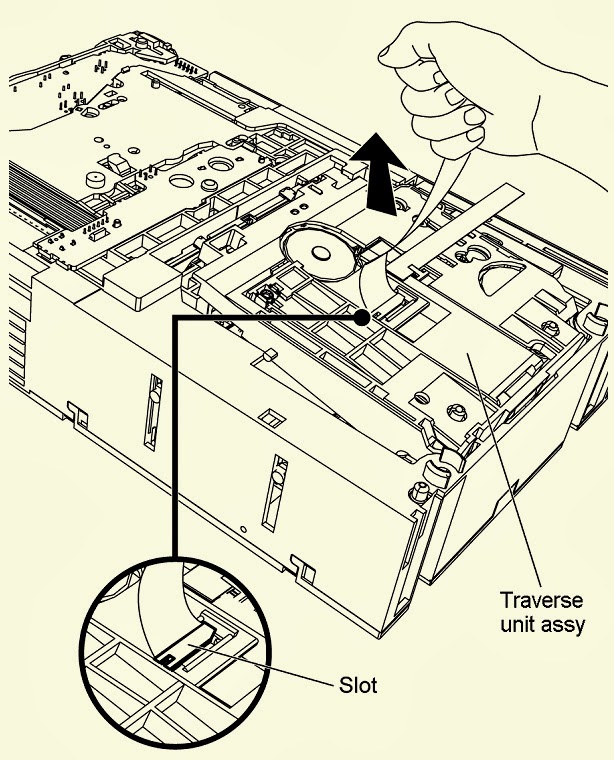 Traverse unit assy

Slot