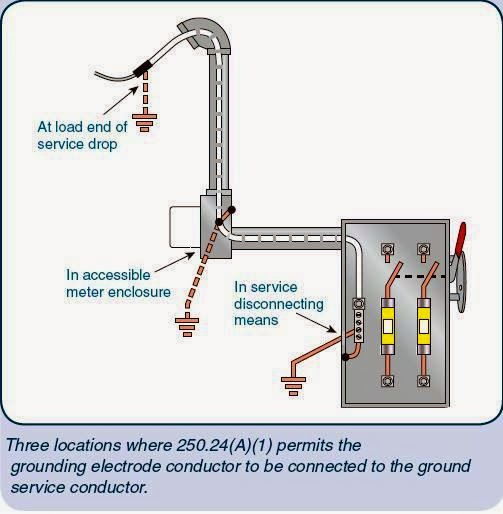 At load end of service drop

In accessible meter enclosure

In service disconnecting means

Three locations where 250.24(A)(1) permits the grounding electrode conductor to be connected to the ground service conductor.