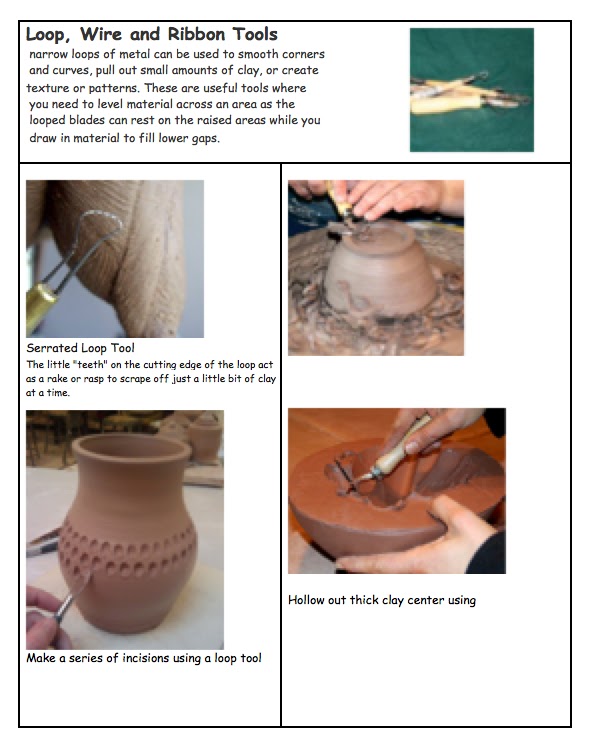 Loop, Wire and Ribbon Tools

narrow loops of metal can be used to smooth corners and curves, pull out small amounts of clay, or create texture or patterns. These are useful tools where you need to level material across an area as the looped blades can rest on the raised areas while you draw in material to fill lower gaps.

Serrated Loop Tool

The little "teeth" on the cutting edge of the loop act as a rake or rasp to scrape off just a little bit of clay at a time.

Make a series of incisions using a loop tool

Hollow out thick clay center using