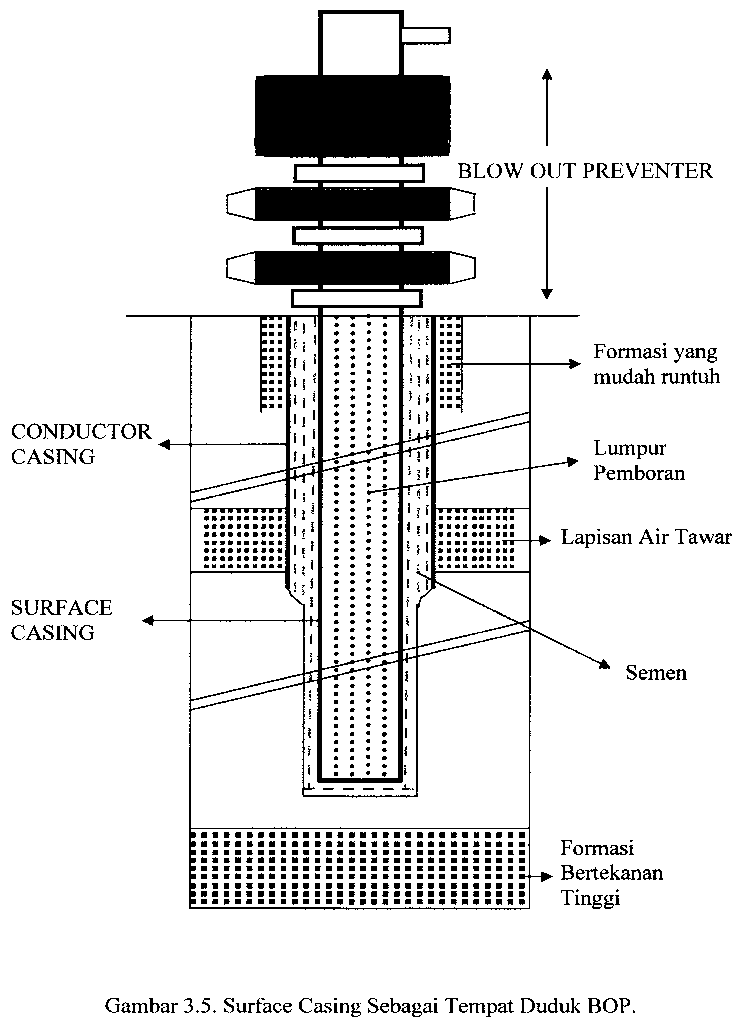 BLOW OUT PREVENTER

Formasi yang mudah runtuh

CONDUCTOR CASING

Lumpur Pemboran

Lapisan Air Tawar

SURFACE CASING

Semen

Formasi Bertekanan Tinggi

Gambar 3.5. Surface Casing Sebagai Tempat Duduk BOP.