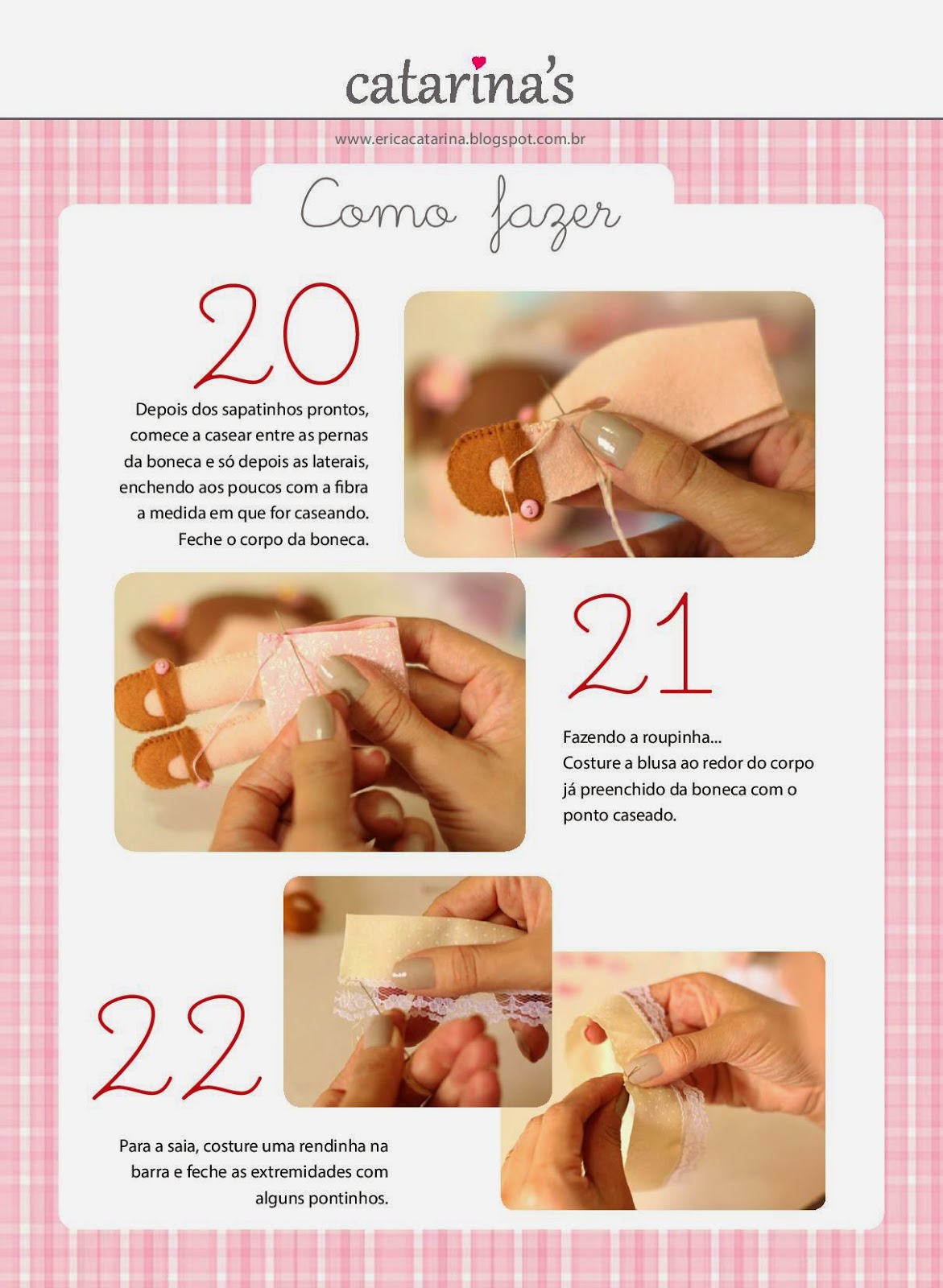 catarina's

www.ericacatarina.blogspot.com.br

Como fazer

20

Depois dos sapatinhos prontos, comece a casear entre as pernas da boneca e só depois as laterais, enchendo aos poucos com a fibra a medida em que for caseando. Feche o corpo da boneca.

21

Fazendo a roupinha...
Costure a blusa ao redor do corpo já preenchido da boneca com o ponto caseado.

22

Para a saia, costure uma rendinha na barra e feche as extremidades com alguns pontinhos.